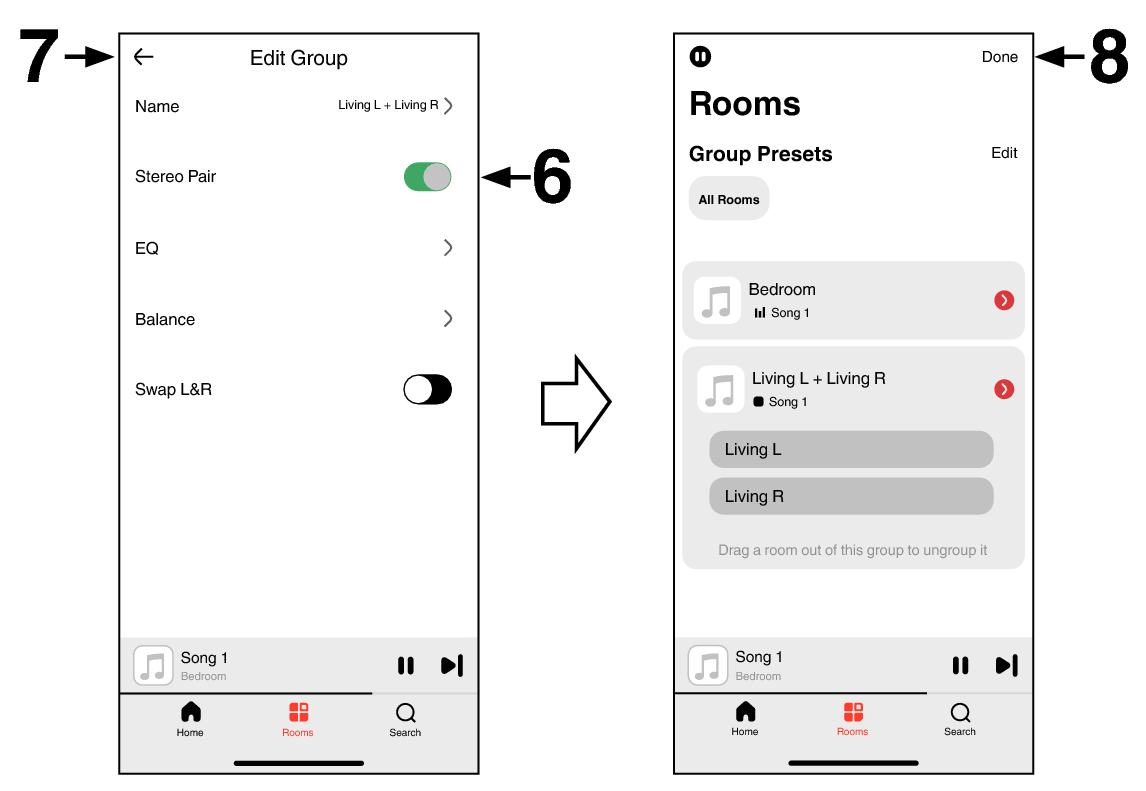 7

Edit Group

Name

Living L + Living R

Stereo Pair

6

EQ

Balance

Swap L&R

Song 1
Bedroom

Home
Rooms
Search

Done

8

Rooms

Group Presets

Edit

All Rooms

Bedroom
Song 1

Living L + Living R
Song 1

Living L

Living R

Drag a room out of this group to ungroup it

Song 1
Bedroom

Home
Rooms
Search